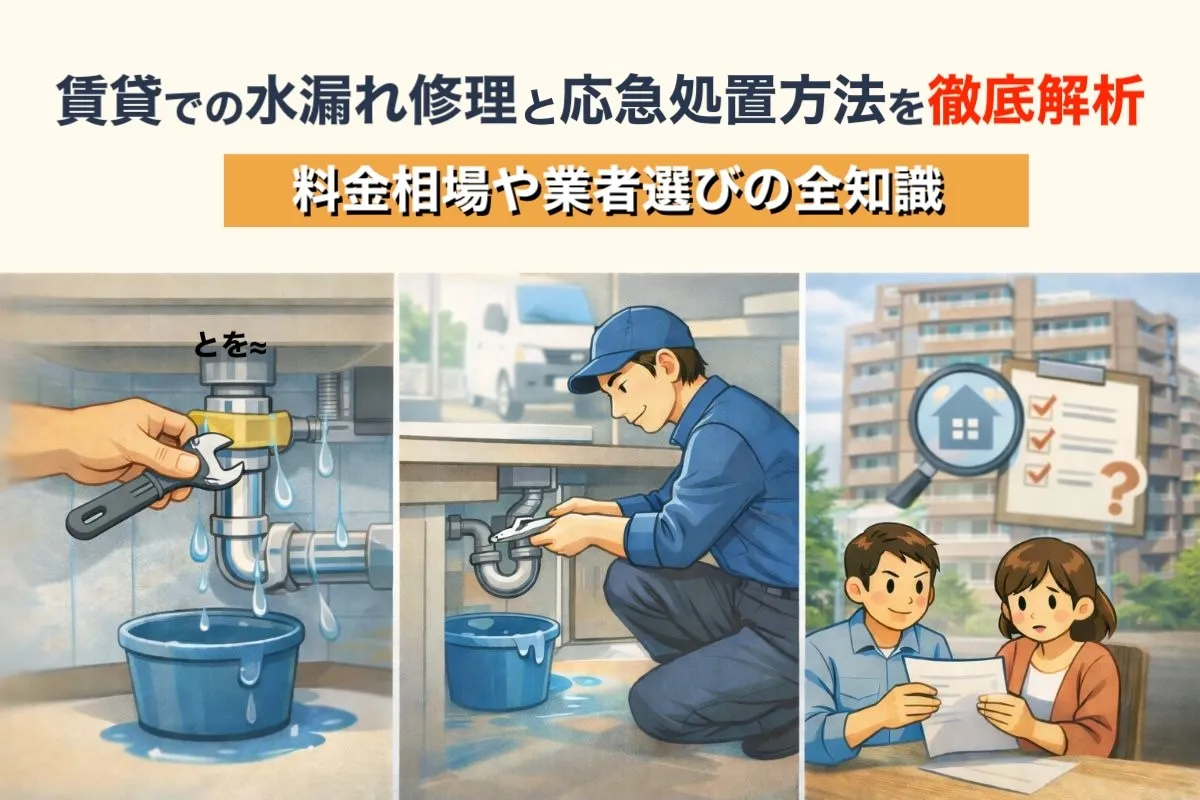 賃貸での水漏れ修理と応急処置方法を徹底解析

料金相場や業者選びの全知識

とを≈